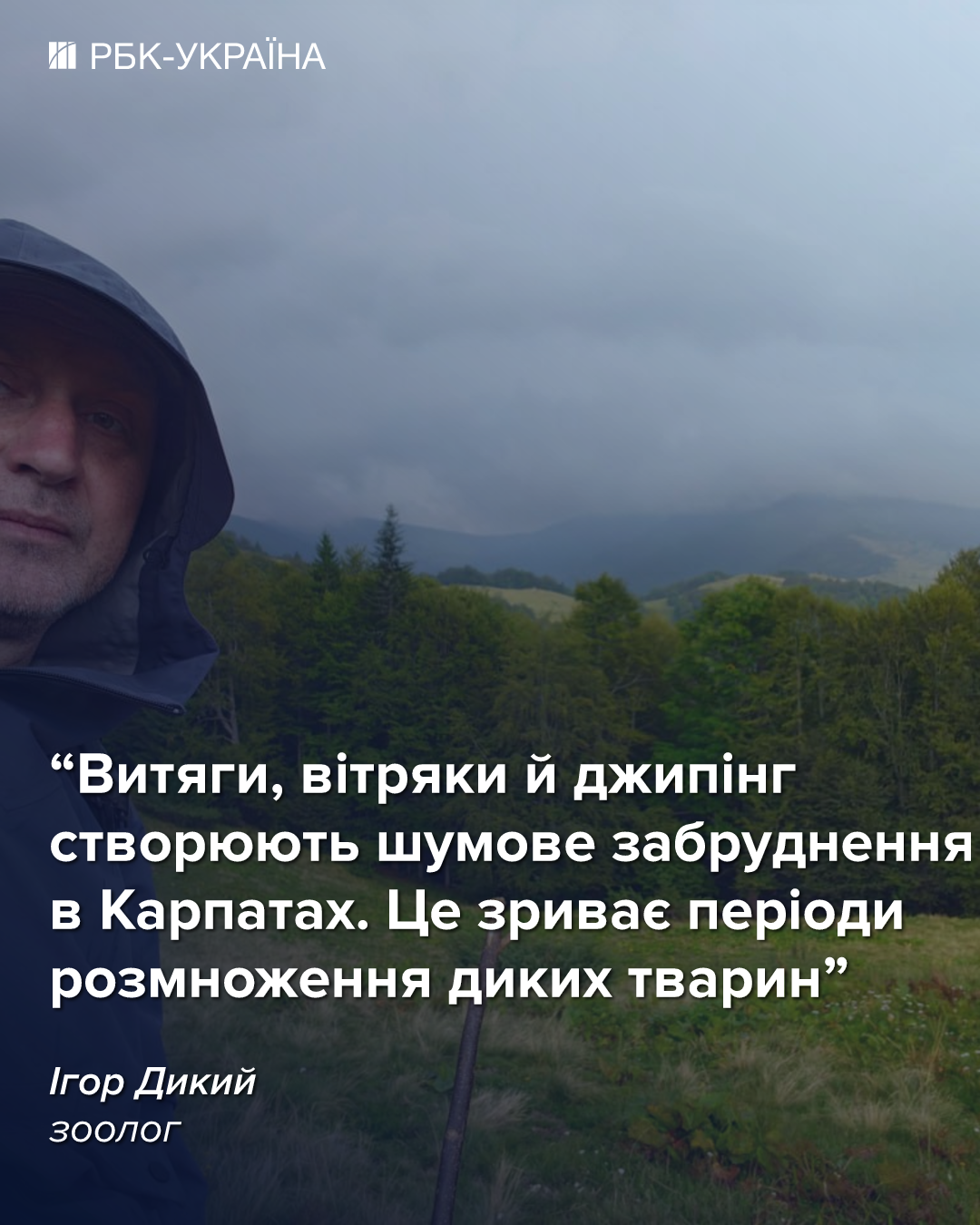 РБК-УКРАЇНА

“Витяги, вітряки й джипінг створюють шумове забруднення в Карпатах. Це зриває періоди розмноження диких тварин”

Ігор Дикий
зоолог